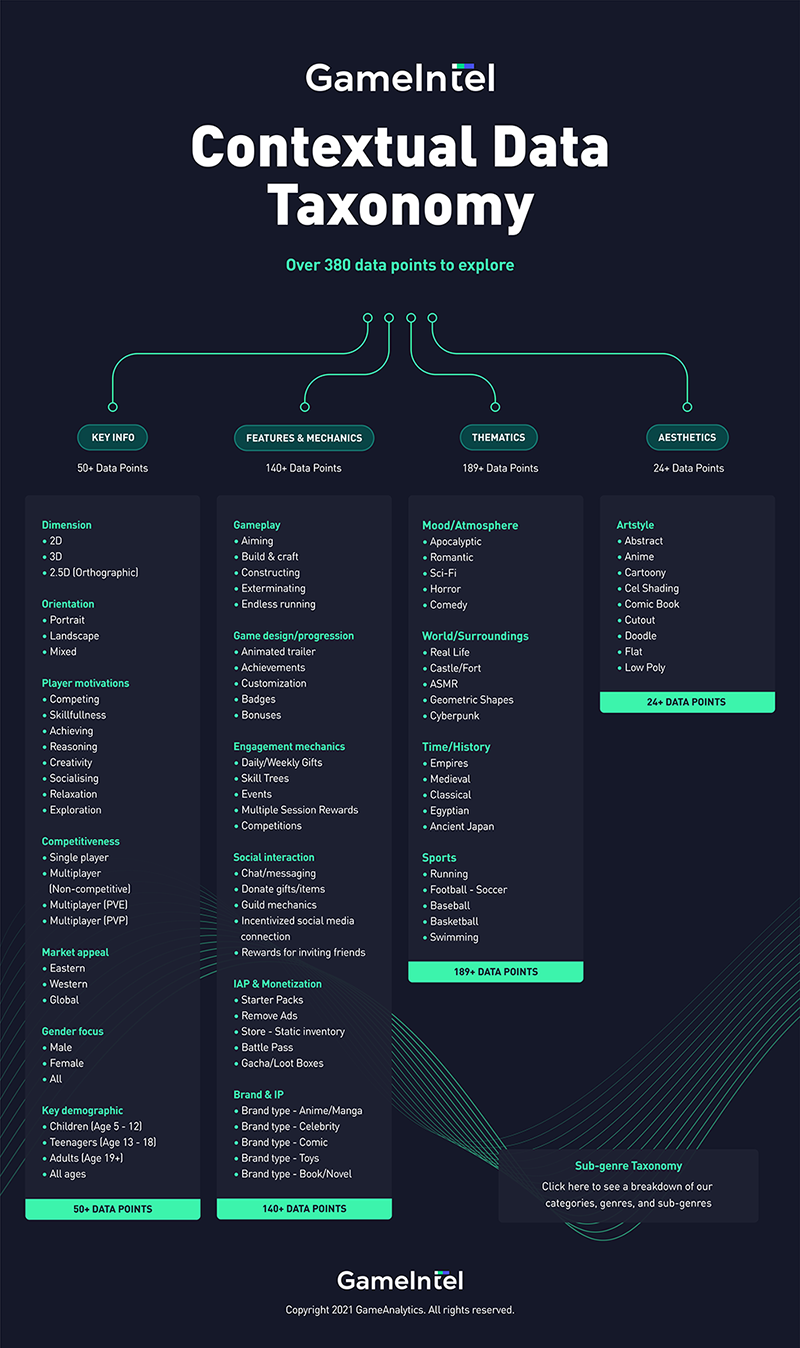 GameIntel

Contextual Data Taxonomy

Over 380 data points to explore

KEY INFO
50+ Data Points

FEATURES & MECHANICS
140+ Data Points

THEMATICS
189+ Data Points

AESTHETICS
24+ Data Points

Dimension
• 2D
• 3D
• 2.5D (Orthographic)

Orientation
• Portrait
• Landscape
• Mixed

Player motivations
• Competing
• Skillfullness
• Achieving
• Reasoning
• Creativity
• Socialising
• Relaxation
• Exploration

Competitiveness
• Single player
• Multiplayer (Non-competitive)
• Multiplayer (PVE)
• Multiplayer (PVP)

Market appeal
• Eastern
• Western
• Global

Gender focus
• Male
• Female
• All

Key demographic
• Children (Age 5 - 12)
• Teenagers (Age 13 - 18)
• Adults (Age 19+)
• All ages

50+ DATA POINTS

Gameplay
• Aiming
• Build & craft
• Constructing
• Exterminating
• Endless running

Game design/progression
• Animated trailer
• Achievements
• Customization
• Badges
• Bonuses

Engagement mechanics
• Daily/Weekly Gifts
• Skill Trees
• Events
• Multiple Session Rewards
• Competitions

Social interaction
• Chat/messaging
• Donate gifts/items
• Guild mechanics
• Incentivized social media connection
• Rewards for inviting friends

IAP & Monetization
• Starter Packs
• Remove Ads
• Store - Static inventory
• Battle Pass
• Gacha/Loot Boxes

Brand & IP
• Brand type - Anime/Manga
• Brand type - Celebrity
• Brand type - Comic
• Brand type - Toys
• Brand type - Book/Novel

140+ DATA POINTS

Mood/Atmosphere
• Apocalyptic
• Romantic
• Sci-Fi
• Horror
• Comedy

World/Surroundings
• Real Life
• Castle/Fort
• ASMR
• Geometric Shapes
• Cyberpunk

Time/History
• Empires
• Medieval
• Classical
• Egyptian
• Ancient Japan

Sports
• Running
• Football - Soccer
• Baseball
• Basketball
• Swimming

189+ DATA POINTS

Artstyle
• Abstract
• Anime
• Cartoony
• Cel Shading
• Comic Book
• Cutout
• Doodle
• Flat
• Low Poly

24+ DATA POINTS

Sub-genre Taxonomy
Click here to see a breakdown of our categories, genres, and sub-genres

GameIntel
Copyright 2021 GameAnalytics. All rights reserved.